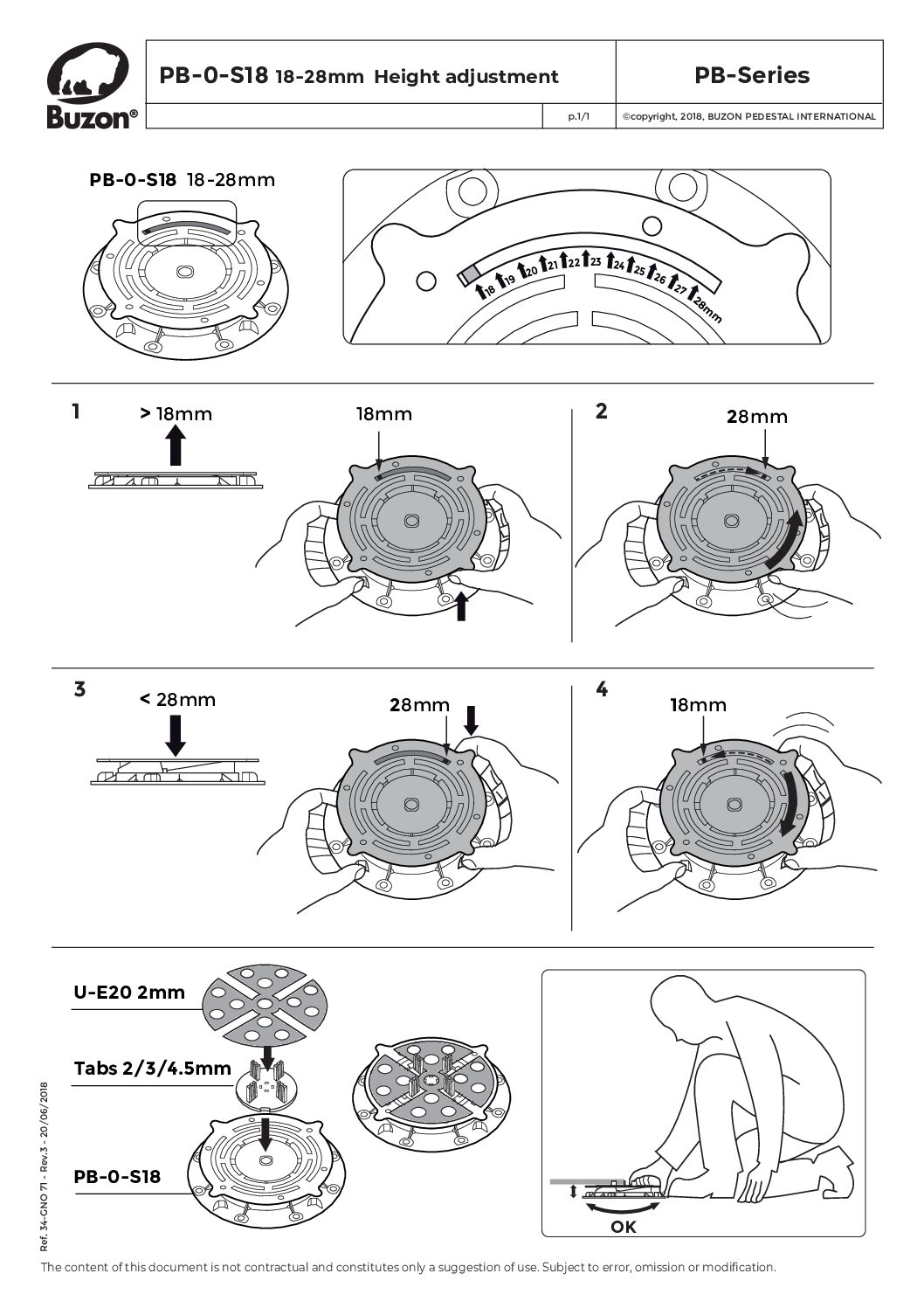 Buzon®

PB-0-S18 18-28mm Height adjustment

PB-Series

p.1/1

©copyright, 2018, BUZON PEDESTAL INTERNATIONAL

PB-0-S18 18-28mm

18 19 20 21 22 23 24 25 26 27 28mm

1

> 18mm

18mm

2

28mm

3

< 28mm

28mm

4

18mm

U-E20 2mm

Tabs 2/3/4.5mm

PB-0-S18

OK

Ref. 34-GNO 71 - Rev.3 - 20/06/2018

The content of this document is not contractual and constitutes only a suggestion of use. Subject to error, omission or modification.