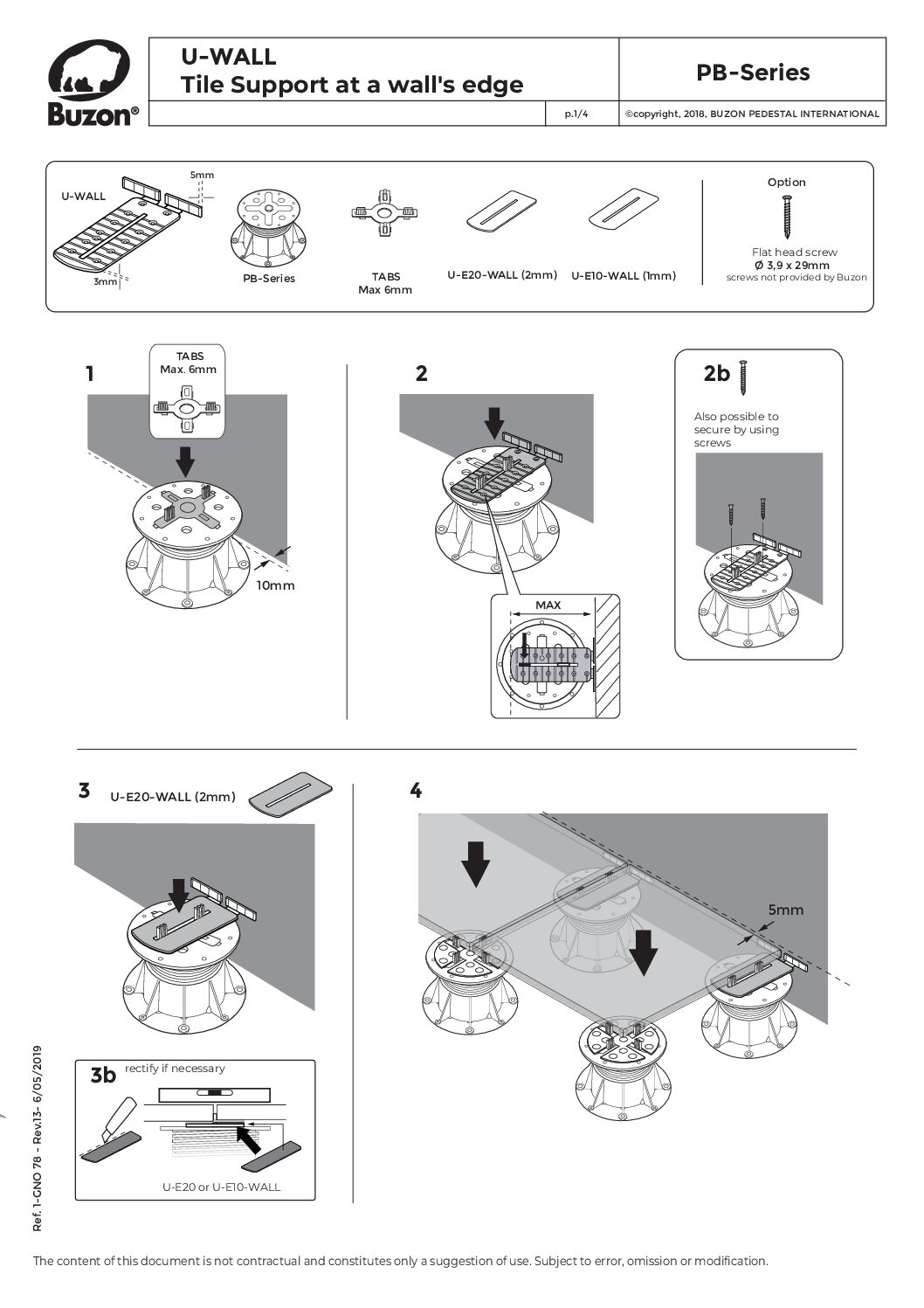 Buzon®

U-WALL
Tile Support at a wall's edge

PB-Series

p.1/4

©copyright, 2018, BUZON PEDESTAL INTERNATIONAL

U-WALL
5mm
3mm
PB-Series
TABS
Max 6mm
U-E20-WALL (2mm)
U-E10-WALL (1mm)
Option
Flat head screw
Ø 3,9 x 29mm
screws not provided by Buzon

1
TABS
Max. 6mm
10mm

2
MAX

2b
Also possible to secure by using screws

3
U-E20-WALL (2mm)

3b
rectify if necessary
U-E20 or U-E10-WALL

4
5mm

Ref. 1-GNO 78 - Rev.13- 6/05/2019

The content of this document is not contractual and constitutes only a suggestion of use. Subject to error, omission or modification.