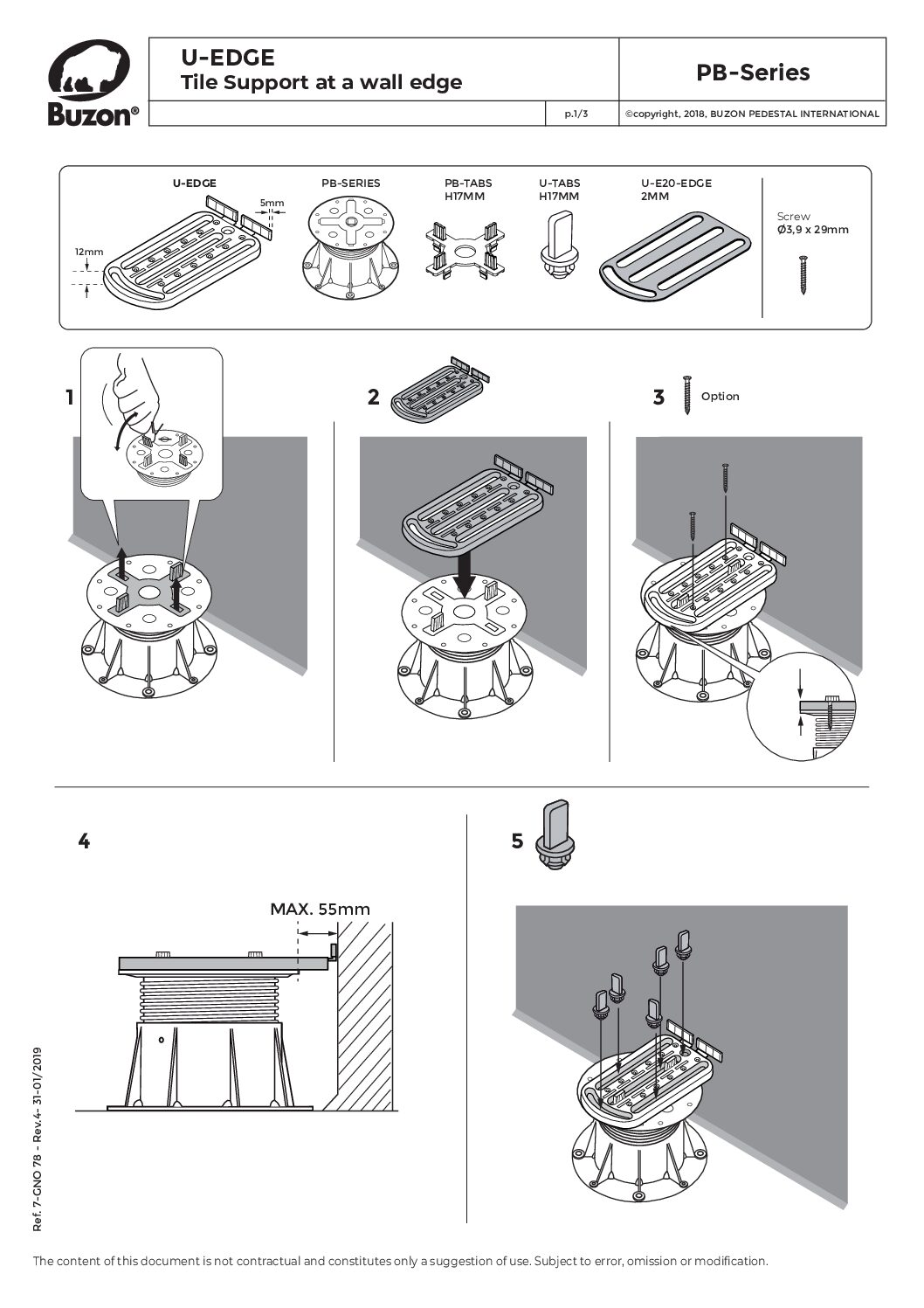 Buzon®

U-EDGE
Tile Support at a wall edge

PB-Series

p.1/3

©copyright, 2018, BUZON PEDESTAL INTERNATIONAL

U-EDGE

5mm

12mm

PB-SERIES

PB-TABS
H17MM

U-TABS
H17MM

U-E20-EDGE
2MM

Screw
Ø3,9 x 29mm

1

2

3

Option

4

MAX. 55mm

5

Ref. 7-GNO 78 - Rev.4- 31-01/2019

The content of this document is not contractual and constitutes only a suggestion of use. Subject to error, omission or modification.