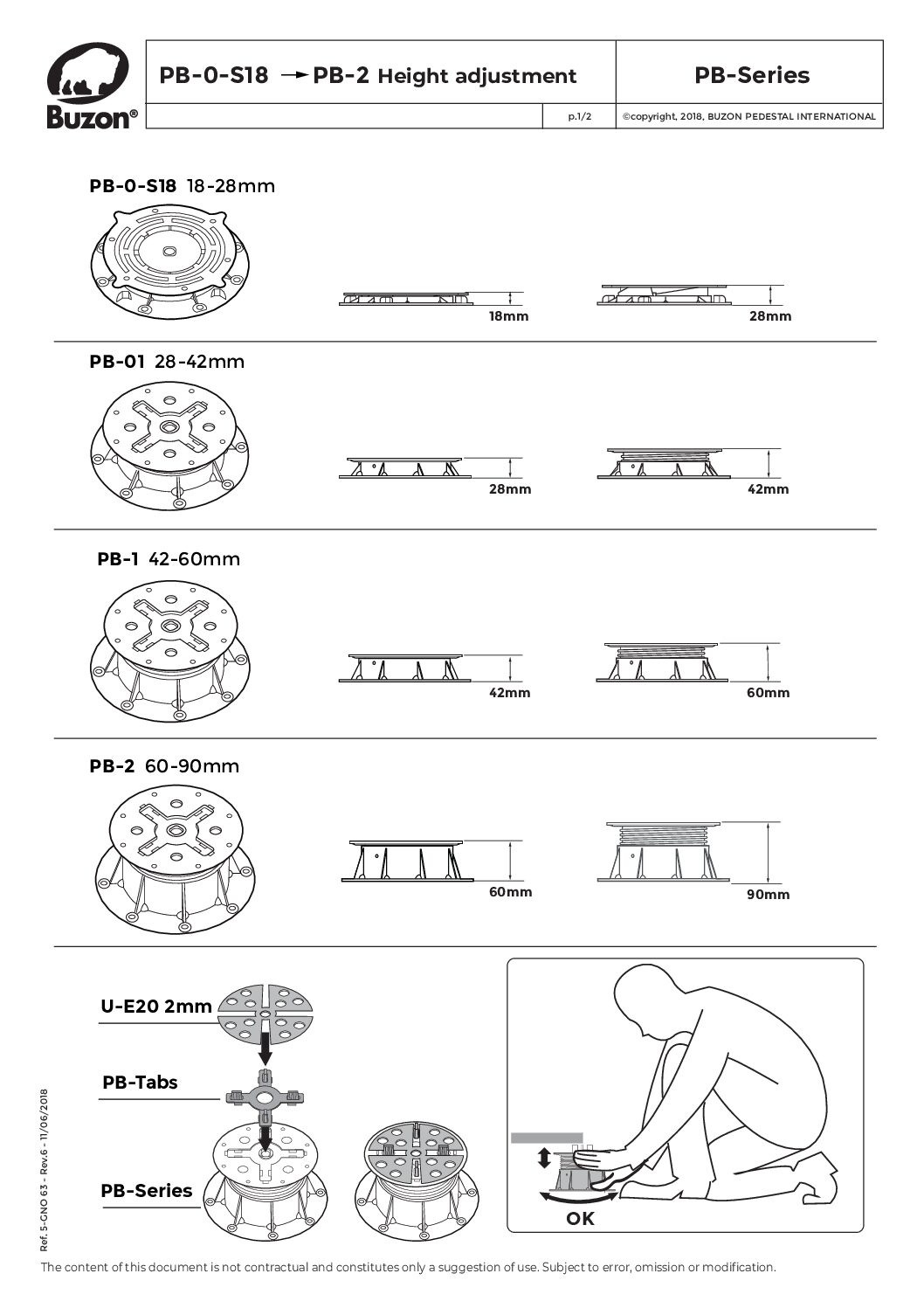 Buzon®

PB-0-S18 → PB-2 Height adjustment

PB-Series

p.1/2

©copyright, 2018, BUZON PEDESTAL INTERNATIONAL

PB-0-S18 18-28mm

18mm

28mm

PB-01 28-42mm

28mm

42mm

PB-1 42-60mm

42mm

60mm

PB-2 60-90mm

60mm

90mm

U-E20 2mm

PB-Tabs

PB-Series

OK

Ref. 5-GNO 63 - Rev.6 - 11/06/2018

The content of this document is not contractual and constitutes only a suggestion of use. Subject to error, omission or modification.