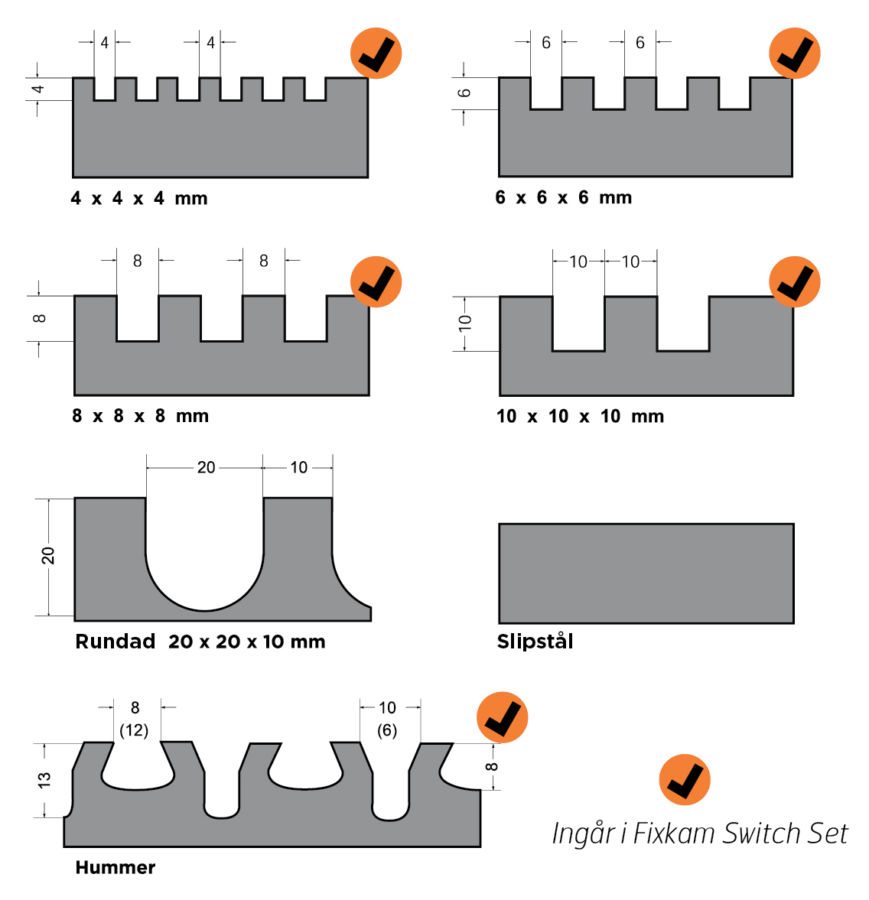 4 4
4
4 x 4 x 4 mm

6 6
6
6 x 6 x 6 mm

8 8
8
8 x 8 x 8 mm

10 10
10
10 x 10 x 10 mm

20 10
20
Rundad 20 x 20 x 10 mm

Slipstål

8 (12)
10 (6)
13
8
Hummer

Ingår i Fixkam Switch Set